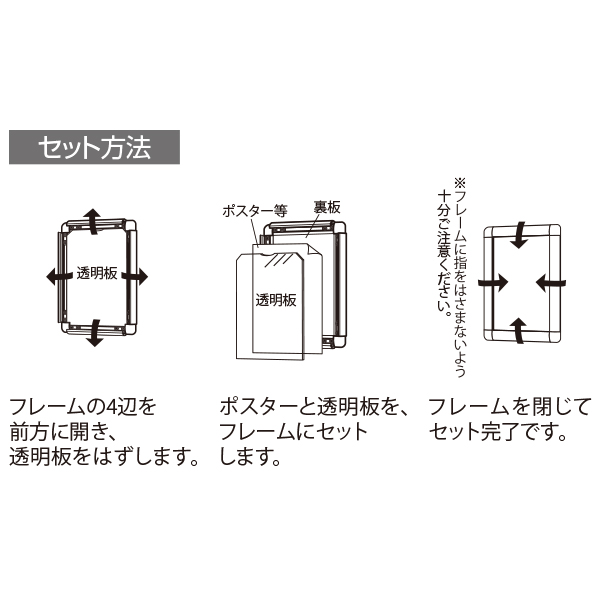 セット方法

透明板

ポスター等
裏板
透明板

※フレームに指をはさまないよう十分ご注意ください。

フレームの4辺を前方に開き、透明板をはずします。

ポスターと透明板を、フレームにセットします。

フレームを閉じてセット完了です。