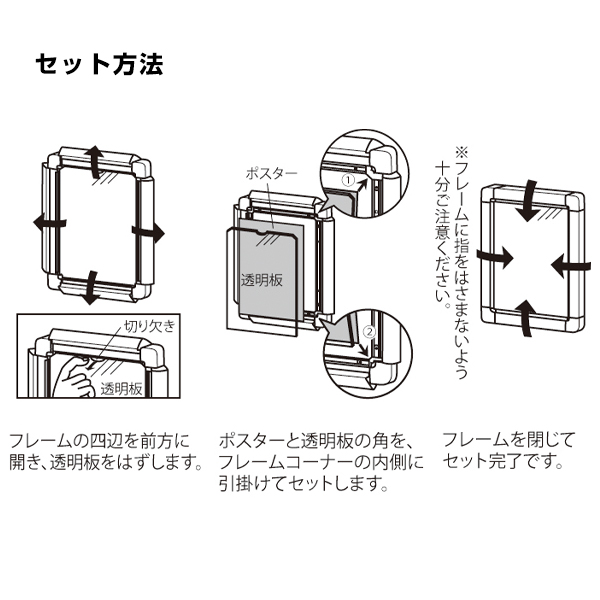 セット方法

切り欠き

透明板

フレームの四辺を前方に開き、透明板をはずします。

ポスター

透明板

①

②

ポスターと透明板の角を、フレームコーナーの内側に引掛けてセットします。

※フレームに指をはさまないよう十分ご注意ください。

フレームを閉じてセット完了です。