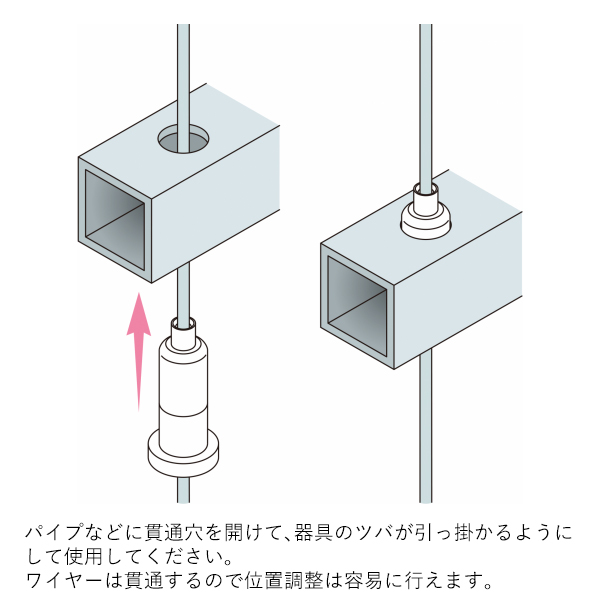 パイプなどに貫通穴を開けて、器具のツバが引っ掛かるようにして使用してください。
ワイヤーは貫通するので位置調整は容易に行えます。