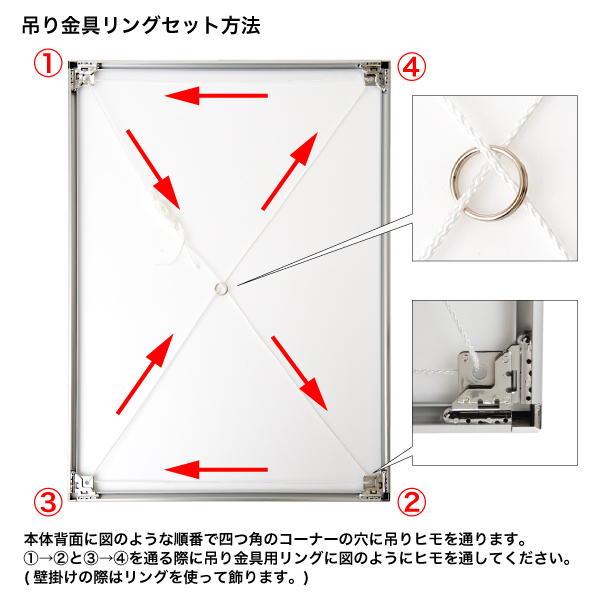 吊り金具リングセット方法

①

④

③

②

本体背面に図のような順番で四つ角のコーナーの穴に吊りヒモを通ります。
①→②と③→④を通る際に吊り金具用リングに図のようにヒモを通してください。
( 壁掛けの際はリングを使って飾ります。)