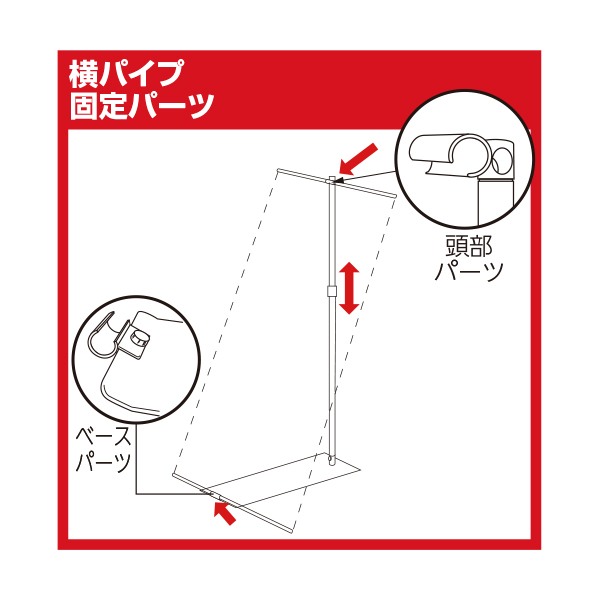 横パイプ
固定パーツ

頭部
パーツ

ベース
パーツ