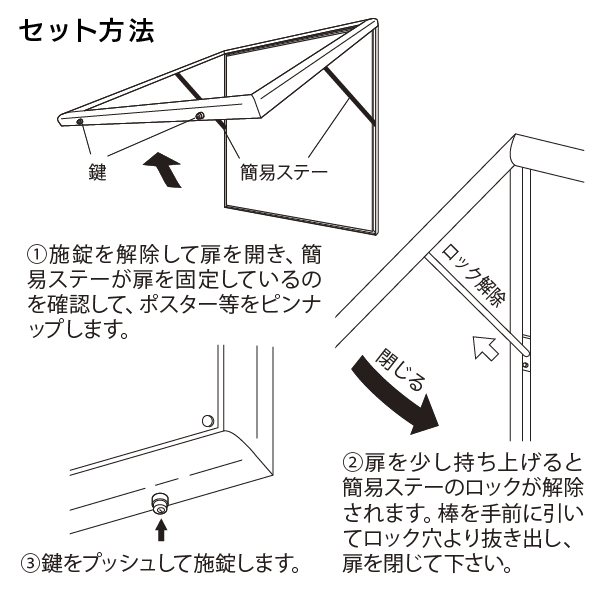 セット方法

鍵

簡易ステー

①施錠を解除して扉を開き、簡易ステーが扉を固定しているのを確認して、ポスター等をピンナップします。

ロック解除

閉じる

②扉を少し持ち上げると簡易ステーのロックが解除されます。棒を手前に引いてロック穴より抜き出し、扉を閉じて下さい。

③鍵をプッシュして施錠します。