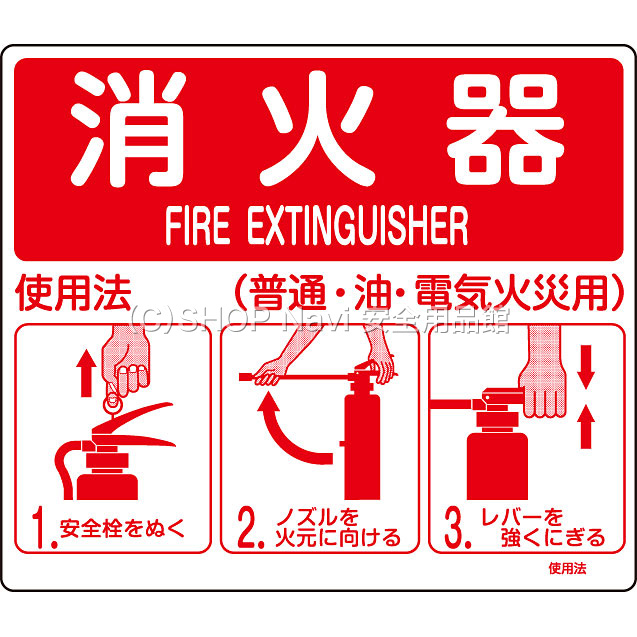 消火器
FIRE EXTINGUISHER

使用法 （普通・油・電気火災用）

(C) SHOP Navi 安全用品館

1. 安全栓をぬく

2. ノズルを火元に向ける

3. レバーを強くにぎる

使用法