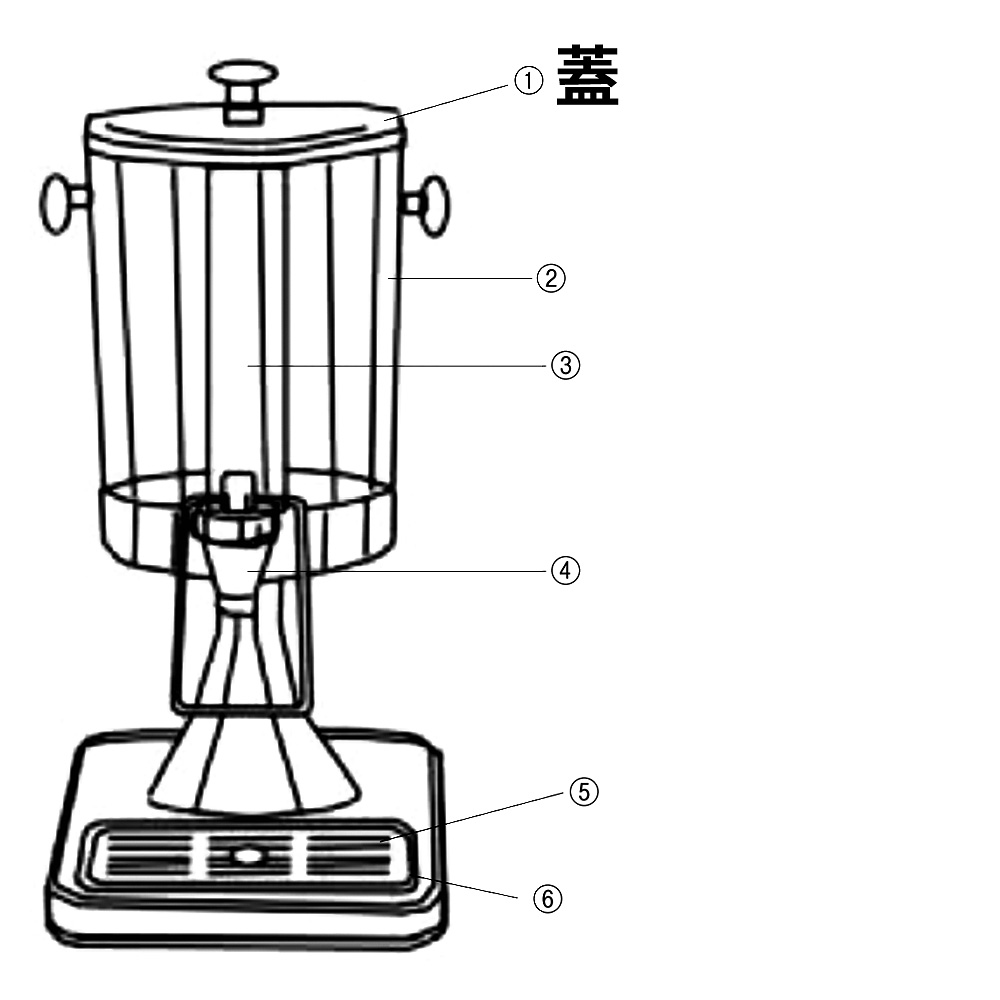 ① 蓋
②
③
④
⑤
⑥