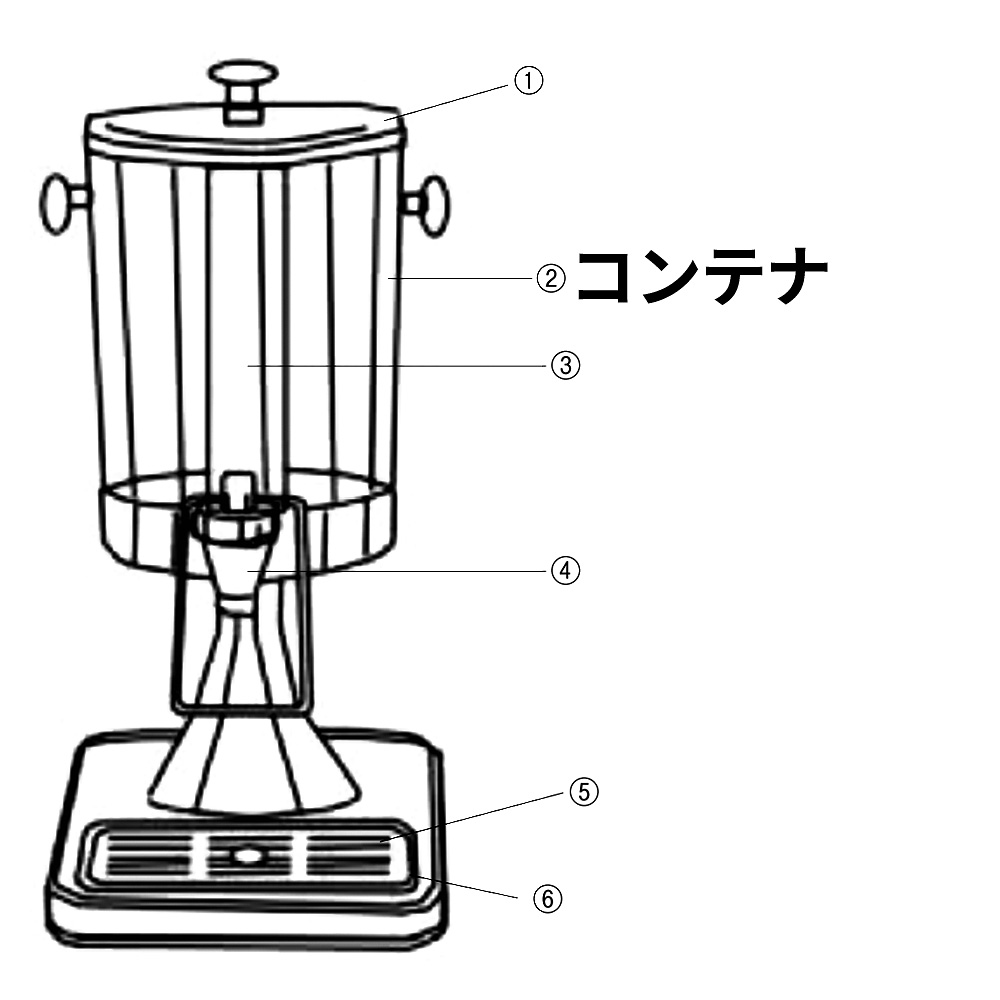 ①
② コンテナ
③
④
⑤
⑥