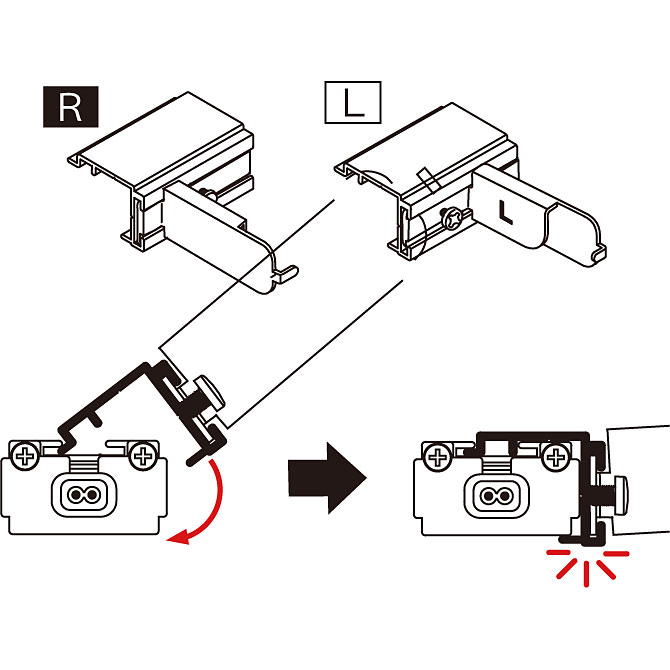 R

L

L