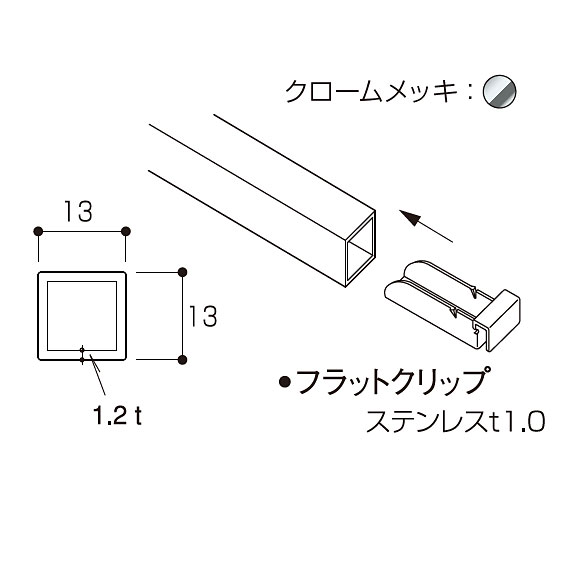 クロームメッキ：

13

13

1.2 t

●フラットクリップ
ステンレスt1.0