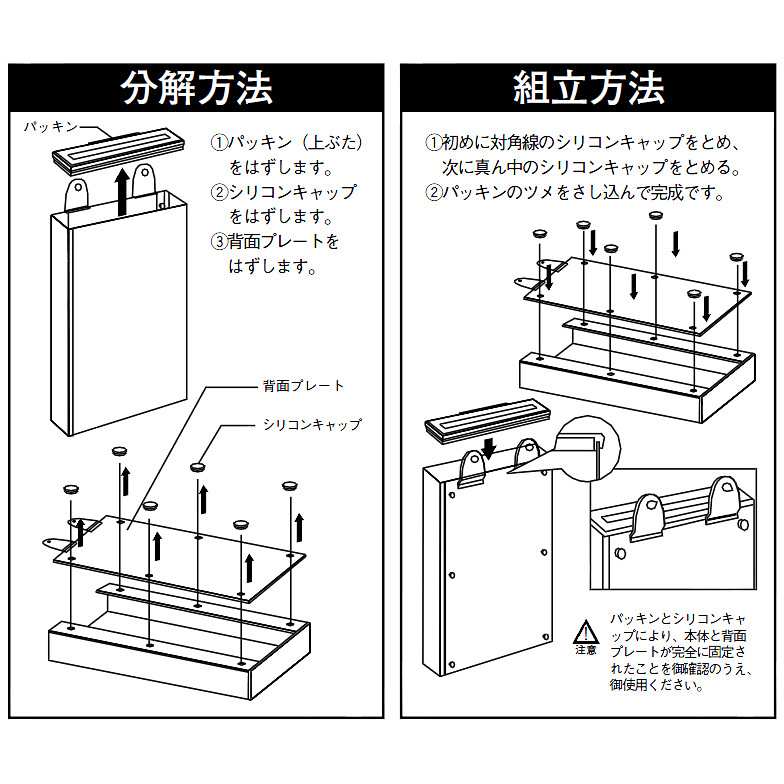 分解方法

パッキン

①パッキン（上ぶた）をはずします。
②シリコンキャップをはずします。
③背面プレートをはずします。

背面プレート

シリコンキャップ

組立方法

①初めに対角線のシリコンキャップをとめ、次に真ん中のシリコンキャップをとめる。
②パッキンのツメをさし込んで完成です。

注意

パッキンとシリコンキャップにより、本体と背面プレートが完全に固定されたことを御確認のうえ、御使用ください。