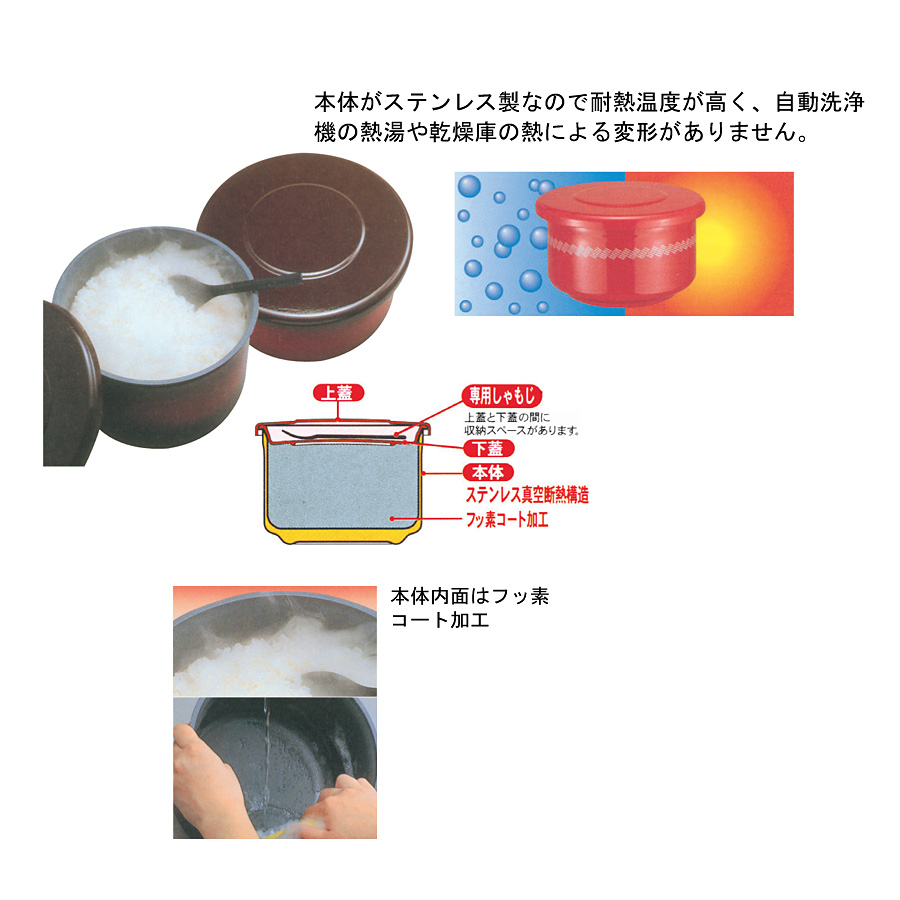 本体がステンレス製なので耐熱温度が高く、自動洗浄機の熱湯や乾燥庫の熱による変形がありません。

上蓋

専用しゃもじ
上蓋と下蓋の間に収納スペースがあります。

下蓋

本体
ステンレス真空断熱構造

フッ素コート加工

本体内面はフッ素コート加工