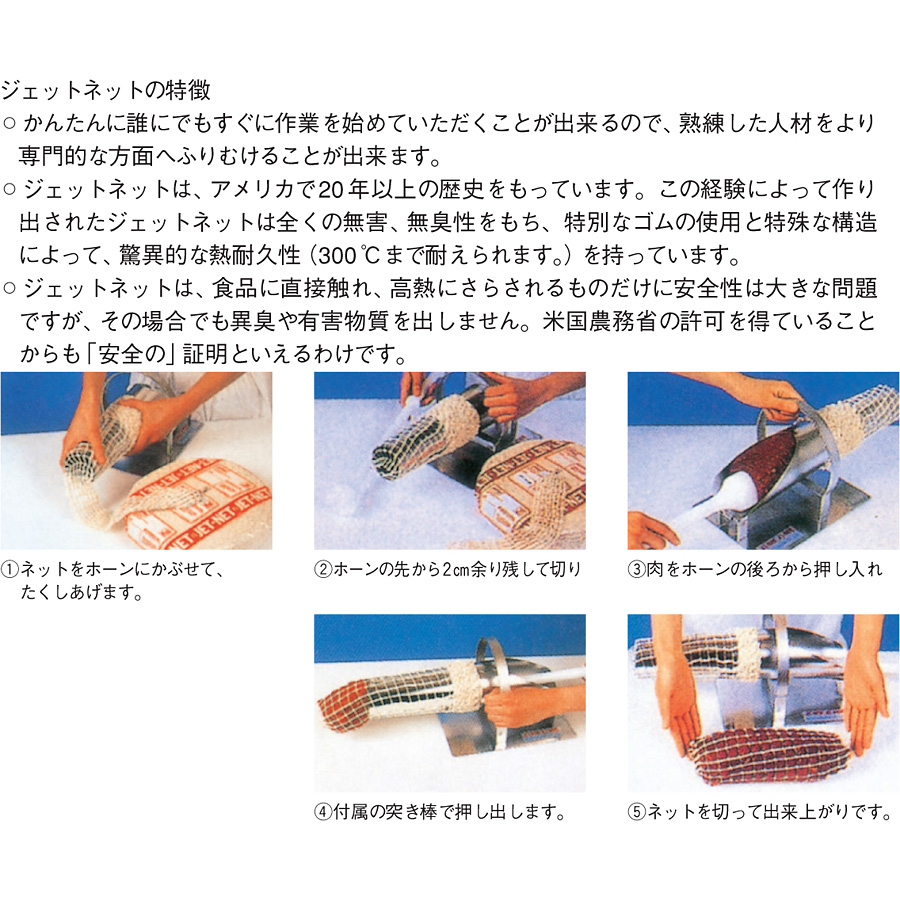 ジェットネットの特徴

○ かんたんに誰にでもすぐに作業を始めていただくことが出来るので、熟練した人材をより専門的な方面へふりむけることが出来ます。

○ ジェットネットは、アメリカで20年以上の歴史をもっています。この経験によって作り出されたジェットネットは全くの無害、無臭性をもち、特別なゴムの使用と特殊な構造によって、驚異的な熱耐久性（300℃まで耐えられます。）を持っています。

○ ジェットネットは、食品に直接触れ、高熱にさらされるものだけに安全性は大きな問題ですが、その場合でも異臭や有害物質を出しません。米国農務省の許可を得ていることからも「安全の」証明といえるわけです。

①ネットをホーンにかぶせて、たくしあげます。

②ホーンの先から2cm余り残して切り

③肉をホーンの後ろから押し入れ

④付属の突き棒で押し出します。

⑤ネットを切って出来上がりです。