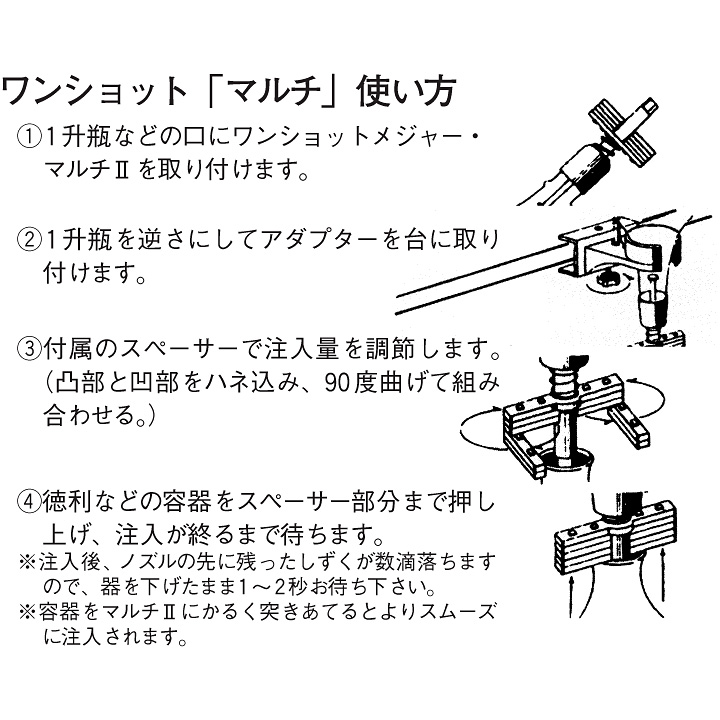 ワンショット「マルチ」使い方

①1升瓶などの口にワンショットメジャー・マルチⅡを取り付けます。

②1升瓶を逆さにしてアダプターを台に取り付けます。

③付属のスペーサーで注入量を調節します。（凸部と凹部をハネ込み、90度曲げて組み合わせる。）

④徳利などの容器をスペーサー部分まで押し上げ、注入が終るまで待ちます。
※注入後、ノズルの先に残ったしずくが数滴落ちますので、器を下げたまま1～2秒お待ち下さい。
※容器をマルチⅡにかるく突きあてるとよりスムーズに注入されます。