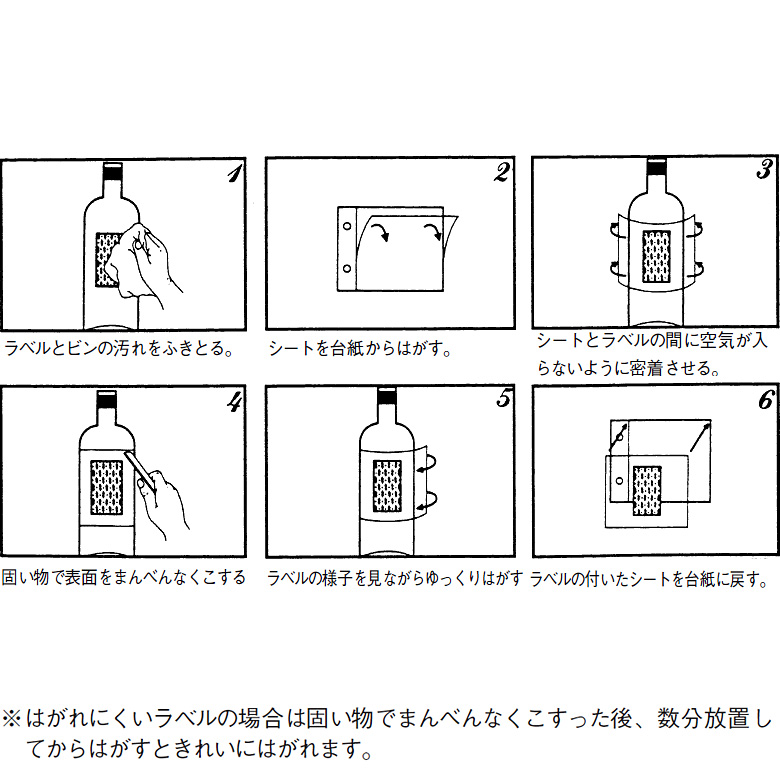 1
ラベルとビンの汚れをふきとる。

2
シートを台紙からはがす。

3
シートとラベルの間に空気が入らないように密着させる。

4
固い物で表面をまんべんなくこする

5
ラベルの様子を見ながらゆっくりはがす

6
ラベルの付いたシートを台紙に戻す。

※はがれにくいラベルの場合は固い物でまんべんなくこすった後、数分放置してからはがすときれいにはがれます。