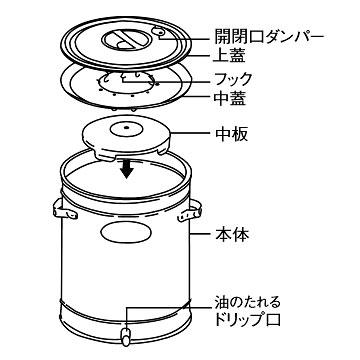 開閉口ダンパー
上蓋
フック
中蓋
中板
本体
油のたれる
ドリップ口