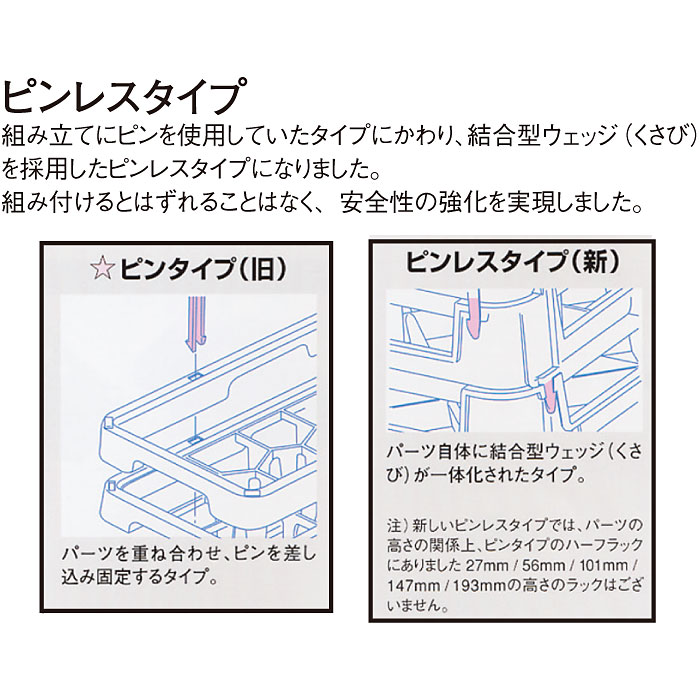 ピンレスタイプ

組み立てにピンを使用していたタイプにかわり、結合型ウェッジ（くさび）を採用したピンレスタイプになりました。
組み付けるとはずれることはなく、安全性の強化を実現しました。

☆ピンタイプ（旧）

パーツを重ね合わせ、ピンを差し込み固定するタイプ。

ピンレスタイプ（新）

パーツ自体に結合型ウェッジ（くさび）が一体化されたタイプ。

注）新しいピンレスタイプでは、パーツの高さの関係上、ピンタイプのハーフラックにありました 27mm / 56mm / 101mm / 147mm / 193mmの高さのラックはございません。