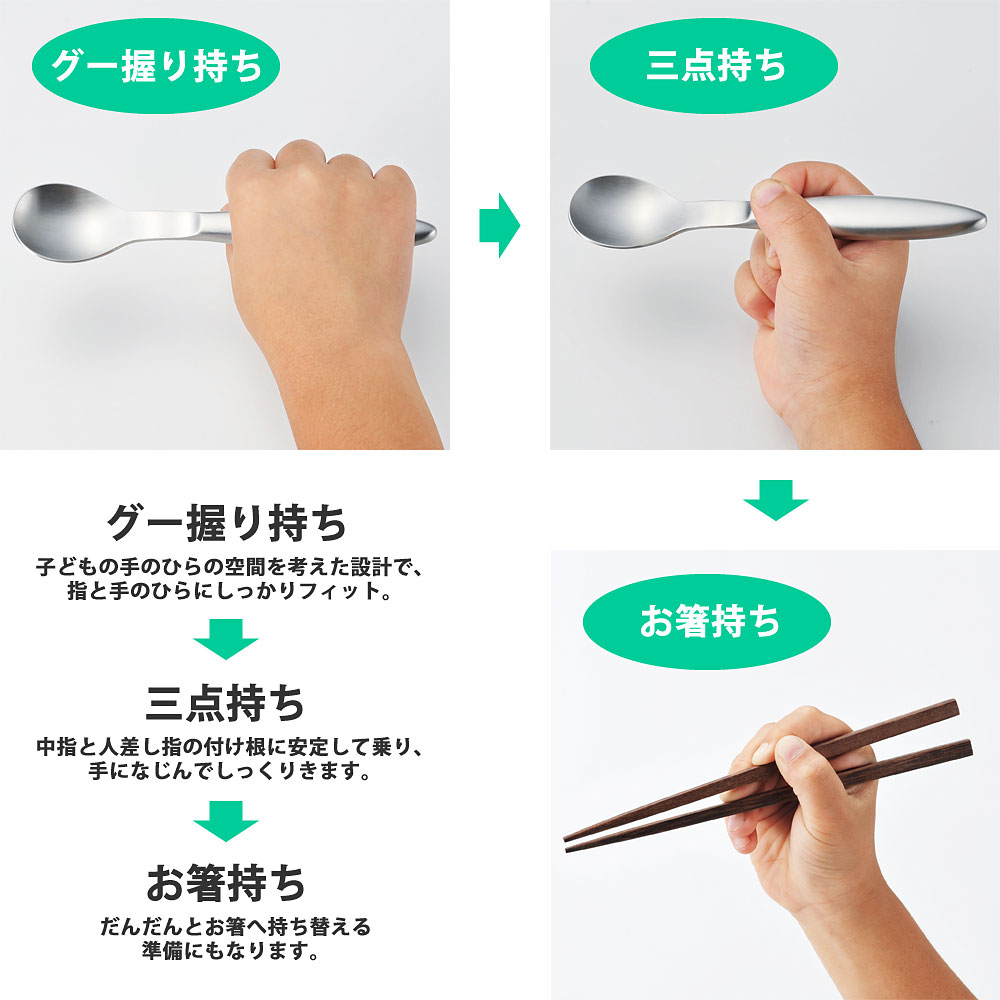 グー握り持ち

三点持ち

グー握り持ち
子どもの手のひらの空間を考えた設計で、指と手のひらにしっかりフィット。

三点持ち
中指と人差し指の付け根に安定して乗り、手になじんでしっくりきます。

お箸持ち
だんだんとお箸へ持ち替える準備にもなります。

お箸持ち