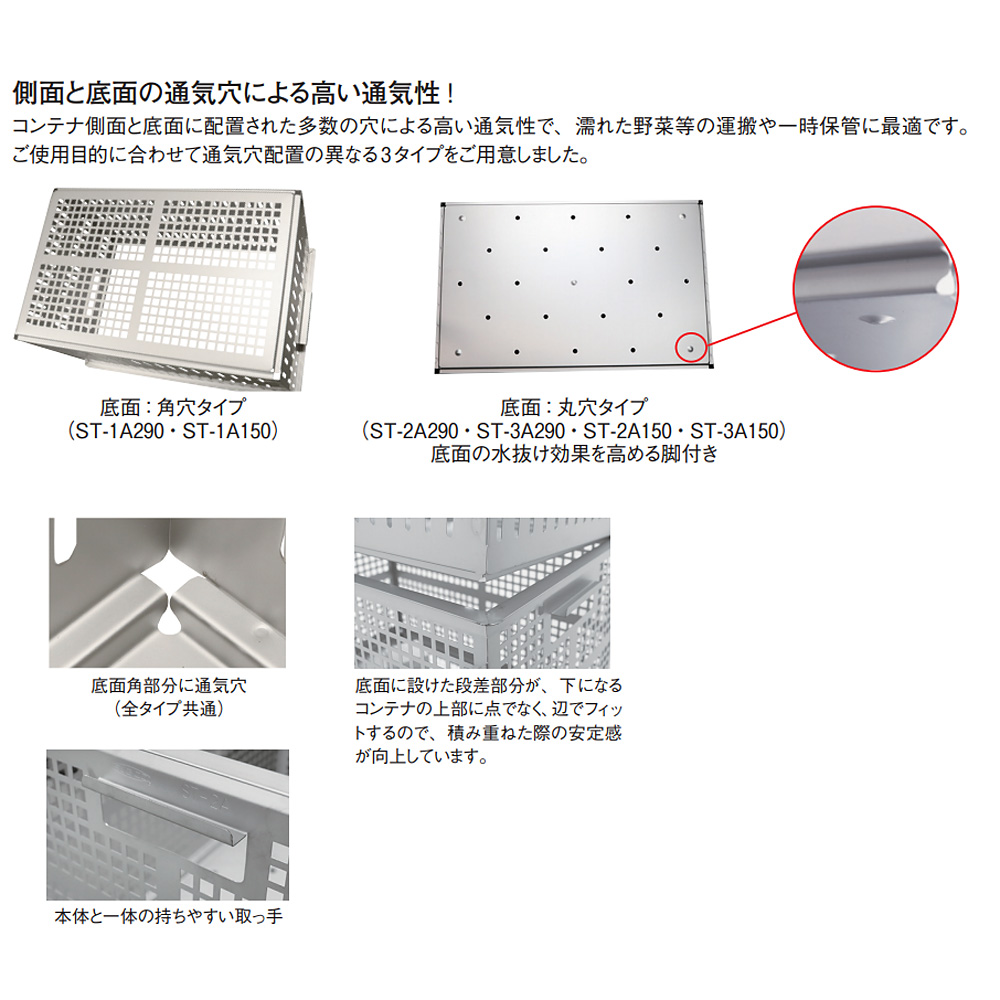 側面と底面の通気穴による高い通気性！
コンテナ側面と底面に配置された多数の穴による高い通気性で、濡れた野菜等の運搬や一時保管に最適です。ご使用目的に合わせて通気穴配置の異なる3タイプをご用意しました。

底面：角穴タイプ
（ST-1A290・ST-1A150）

底面：丸穴タイプ
（ST-2A290・ST-3A290・ST-2A150・ST-3A150）
底面の水抜け効果を高める脚付き

底面角部分に通気穴
（全タイプ共通）

底面に設けた段差部分が、下になるコンテナの上部に点でなく、辺でフィットするので、積み重ねた際の安定感が向上しています。

本体と一体の持ちやすい取っ手