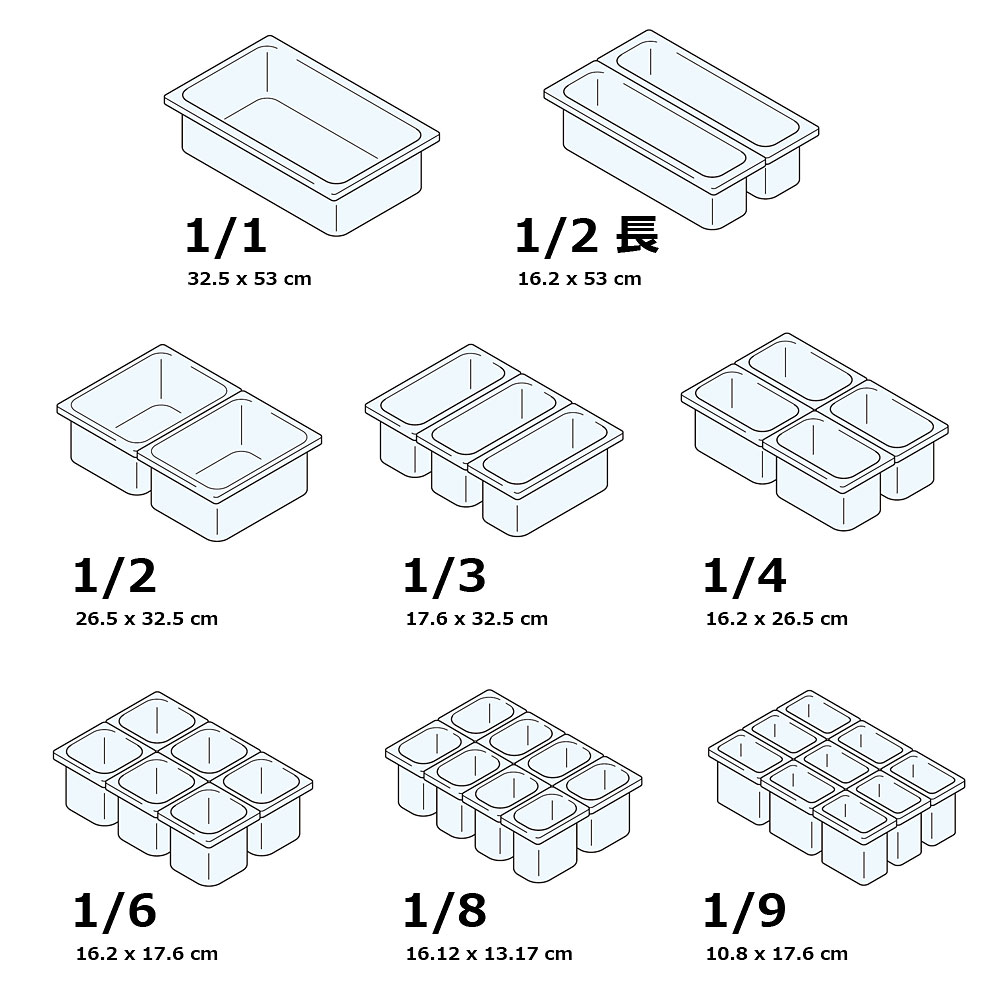 1/1
32.5 x 53 cm

1/2 長
16.2 x 53 cm

1/2
26.5 x 32.5 cm

1/3
17.6 x 32.5 cm

1/4
16.2 x 26.5 cm

1/6
16.2 x 17.6 cm

1/8
16.12 x 13.17 cm

1/9
10.8 x 17.6 cm