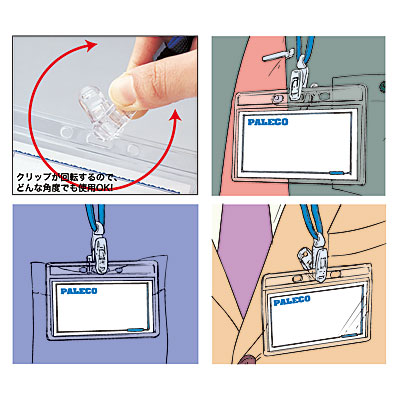 クリップが回転するので、どんな角度でも使用OK!

PALECO

PALECO

PALECO