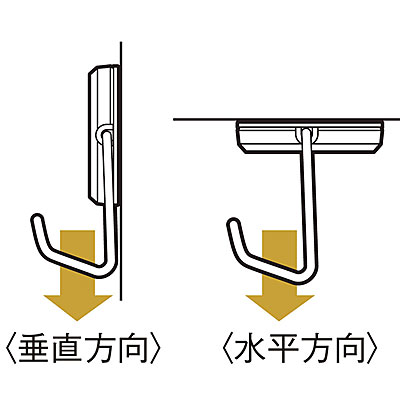 〈垂直方向〉

〈水平方向〉